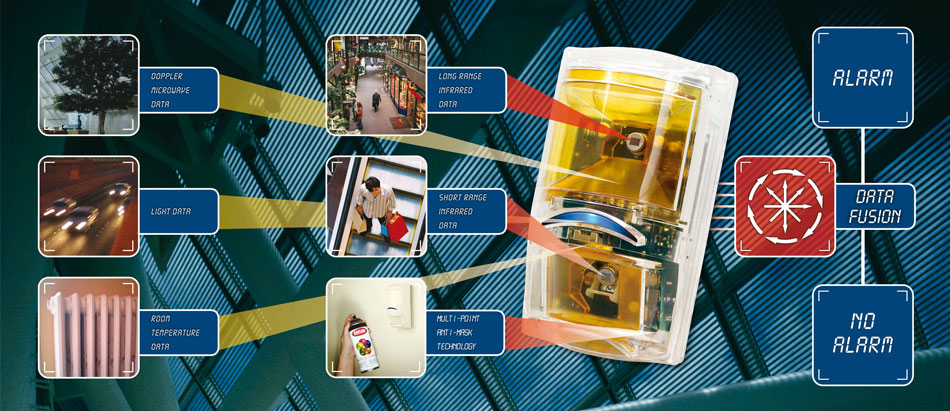 DOPPLER MICROWAVE DATA

LIGHT DATA

ROOM TEMPERATURE DATA

LONG RANGE INFRARED DATA

SHORT RANGE INFRARED DATA

MULTI-POINT ANTI-MASK TECHNOLOGY

ALARM

DATA FUSION

NO ALARM